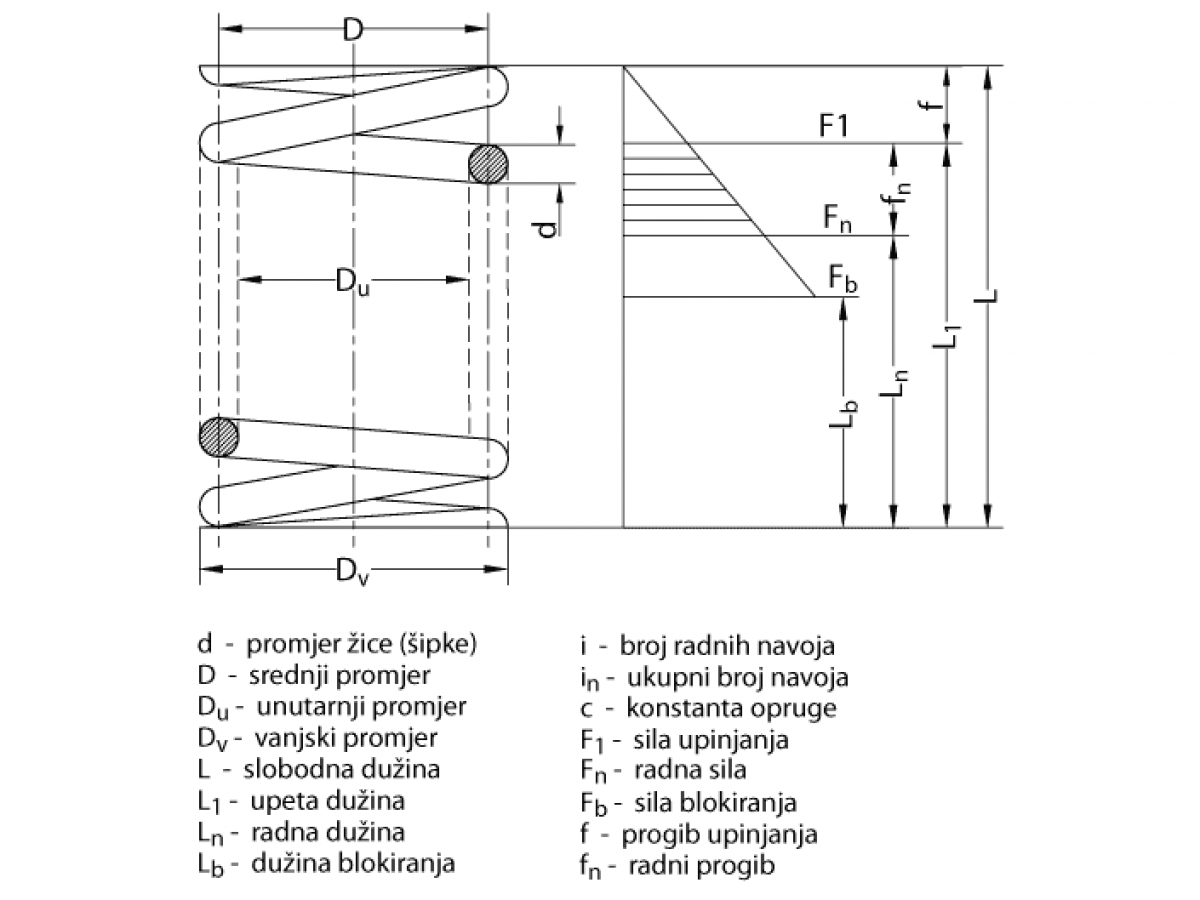 D

d

$D_u$

$D_v$

F1

$F_n$

$F_b$

f

$f_n$

$L_b$

$L_n$

$L_1$

L

d - promjer žice (šipke)
D - srednji promjer
$D_u$ - unutarnji promjer
$D_v$ - vanjski promjer
L - slobodna dužina
$L_1$ - upeta dužina
$L_n$ - radna dužina
$L_b$ - dužina blokiranja

i - broj radnih navoja
$i_n$ - ukupni broj navoja
c - konstanta opruge
$F_1$ - sila upinjanja
$F_n$ - radna sila
$F_b$ - sila blokiranja
f - progib upinjanja
$f_n$ - radni progib